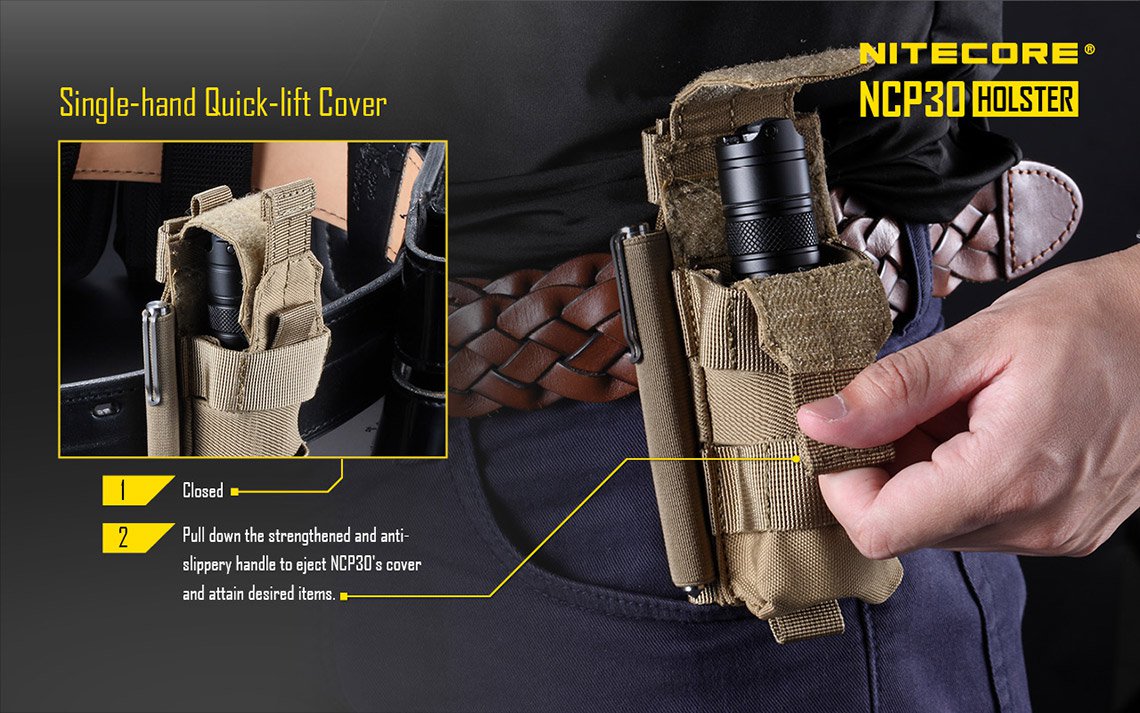 NITECORE®
NCP30 HOLSTER

Single-hand Quick-lift Cover

1 Closed

2 Pull down the strengthened and anti-slippery handle to eject NCP30's cover and attain desired items.